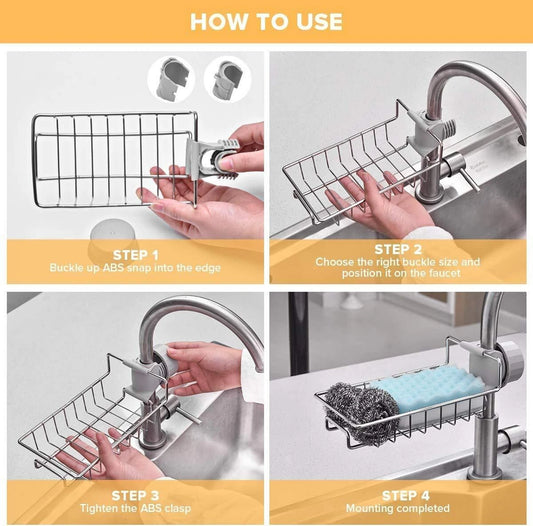 HOW TO USE

STEP 1
Buckle up ABS snap into the edge

STEP 2
Choose the right buckle size and position it on the faucet

STEP 3
Tighten the ABS clasp

STEP 4
Mounting completed